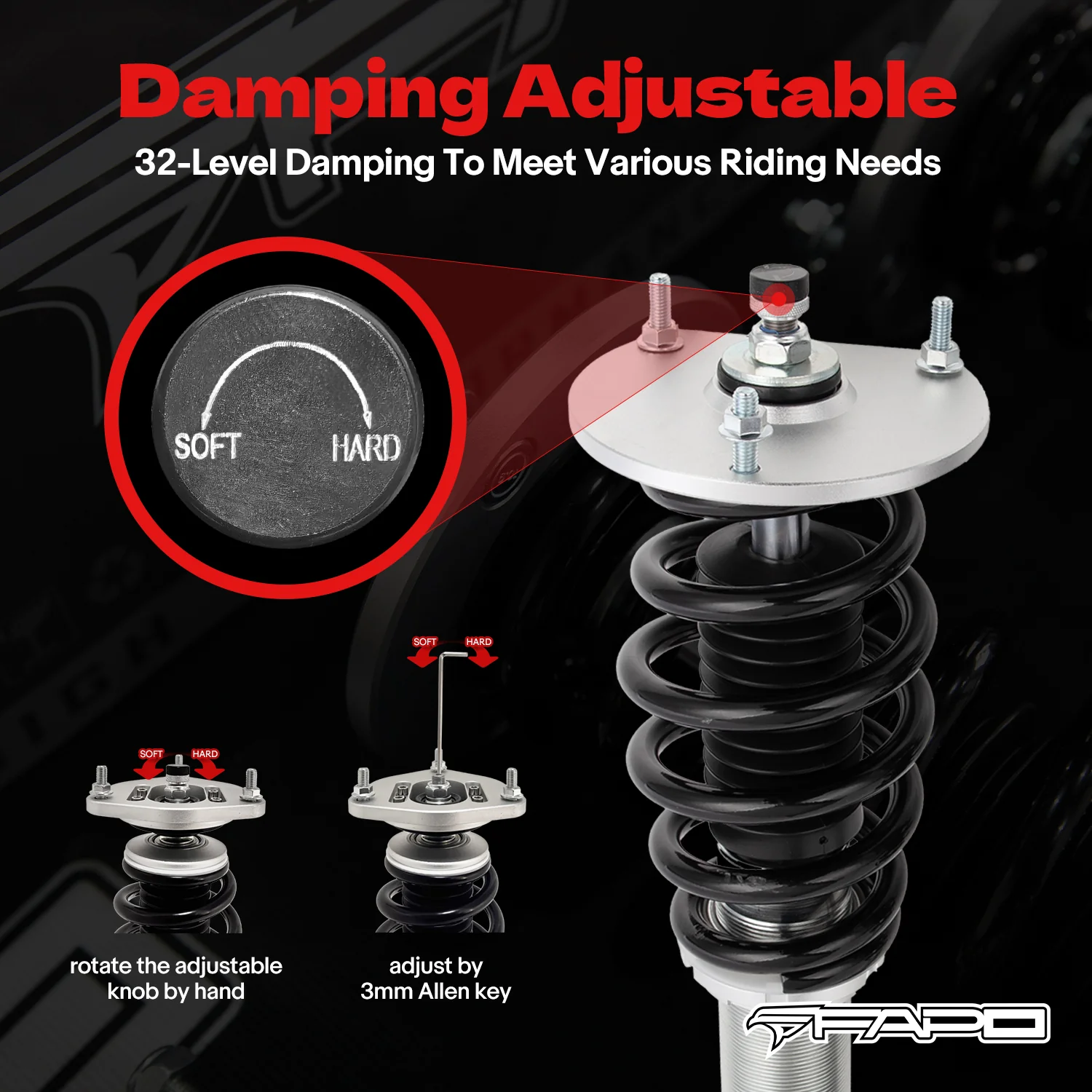 Damping Adjustable

32-Level Damping To Meet Various Riding Needs

SOFT HARD

SOFT HARD

SOFT HARD

rotate the adjustable knob by hand

adjust by 3mm Allen key

FAPO