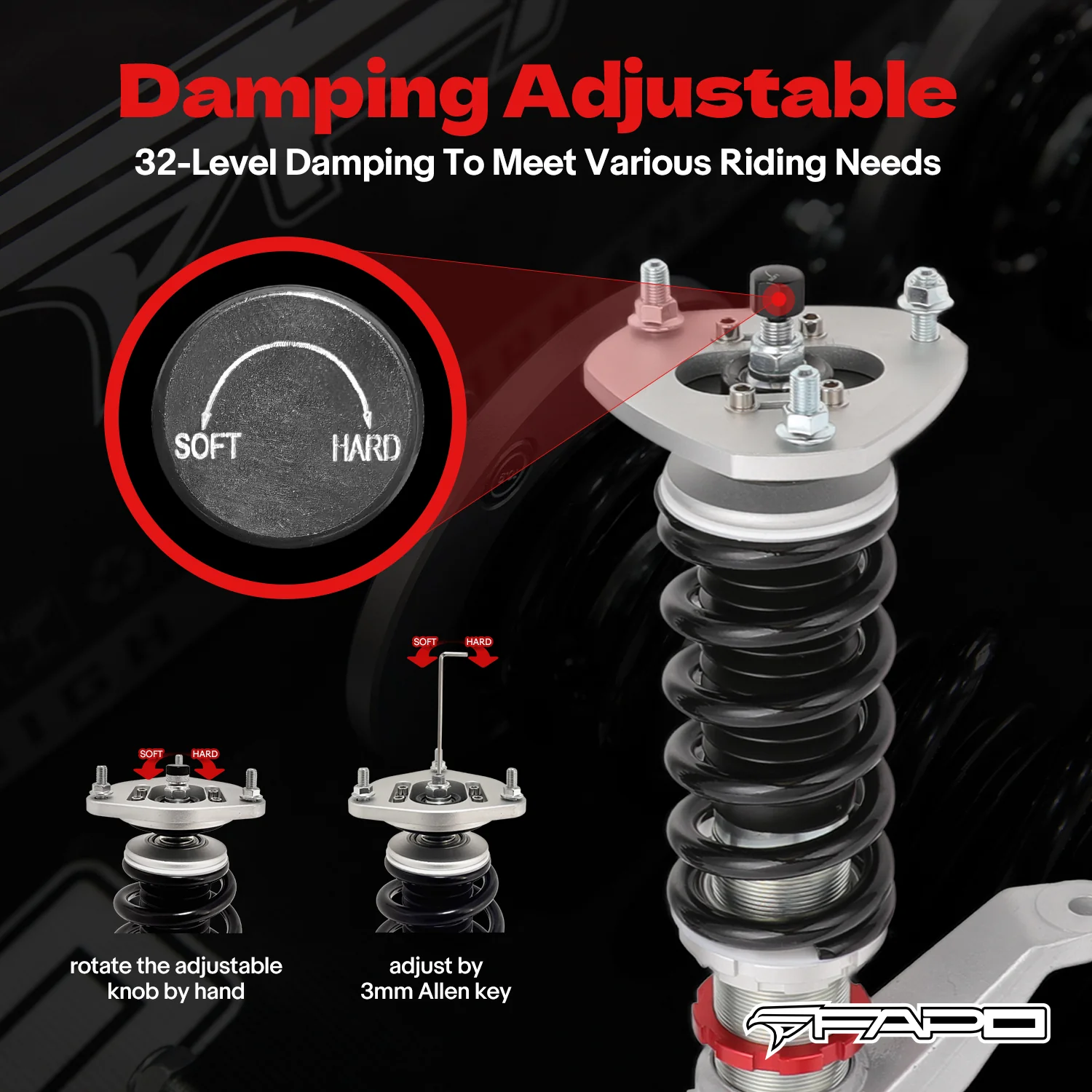 Damping Adjustable
32-Level Damping To Meet Various Riding Needs

SOFT HARD

SOFT HARD

SOFT HARD

rotate the adjustable knob by hand

adjust by 3mm Allen key

FAPO